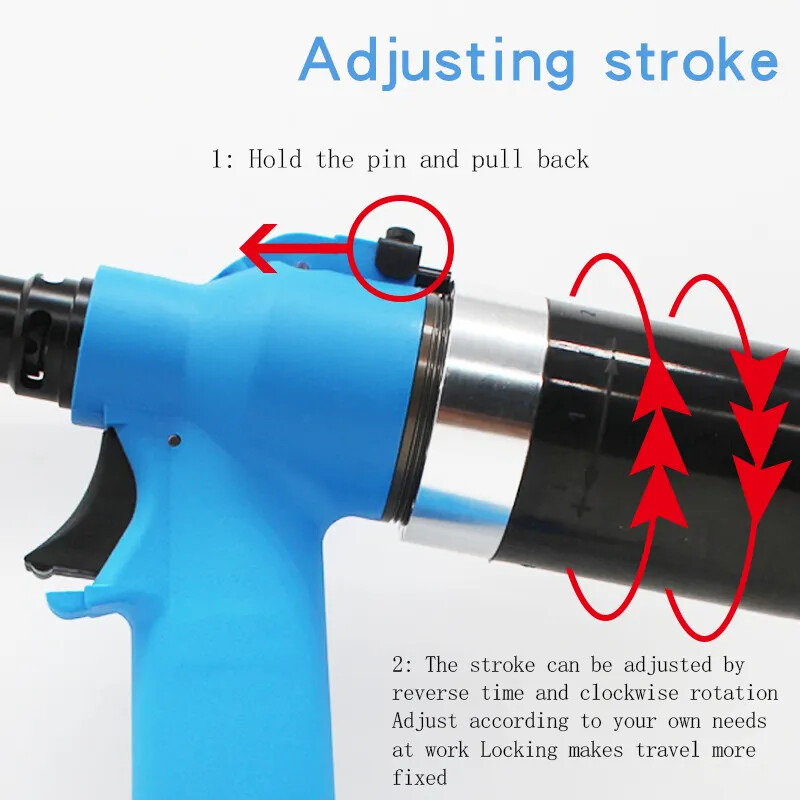 Adjusting stroke

1: Hold the pin and pull back

2: The stroke can be adjusted by reverse time and clockwise rotation Adjust according to your own needs at work Locking makes travel more fixed